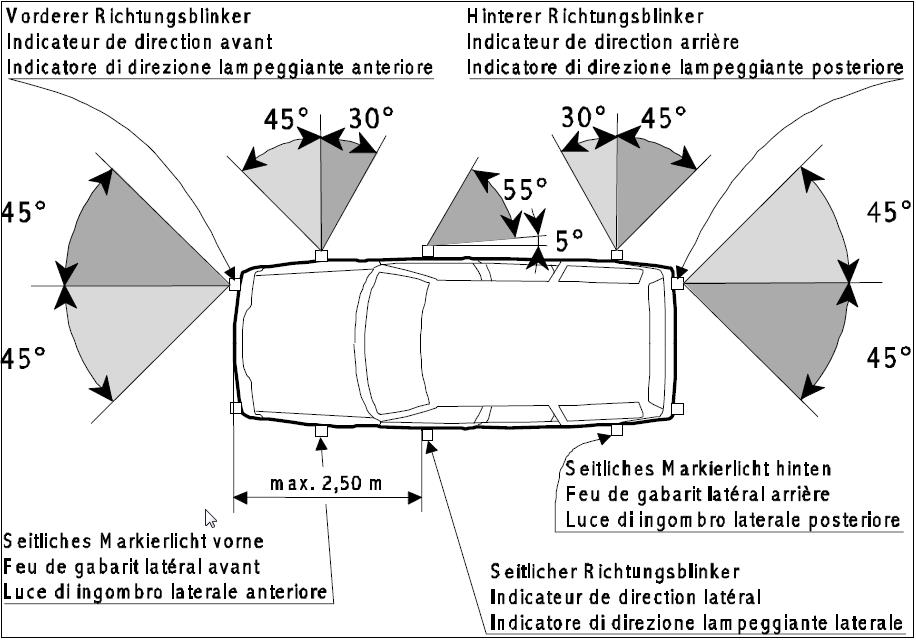 Vorderer Richtungsblinker
Indicateur de direction avant
Indicatore di direzione lampeggiante anteriore

Hinterer Richtungsblinker
Indicateur de direction arrière
Indicatore di direzione lampeggiante posteriore

45°
30°
30°
45°
55°
5°
45°
45°
45°
45°

max. 2,50 m

Seitliches Markierlicht hinten
Feu de gabarit latéral arrière
Luce di ingombro laterale posteriore

Seitliches Markierlicht vorne
Feu de gabarit latéral avant
Luce di ingombro laterale anteriore

Seitlicher Richtungsblinker
Indicateur de direction latéral
Indicatore di direzione lampeggiante laterale